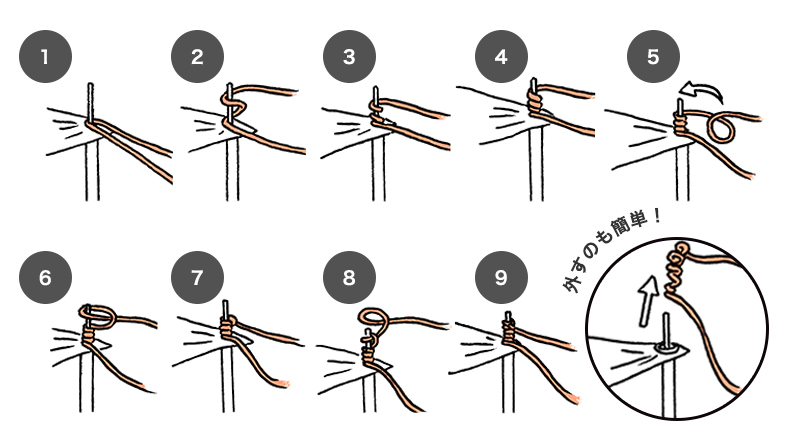 1
2
3
4
5
6
7
8
9
外すのも簡単！