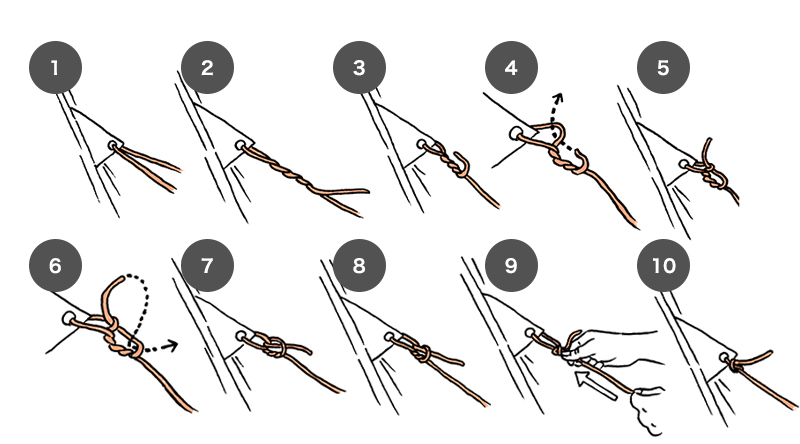 1
2
3
4
5
6
7
8
9
10